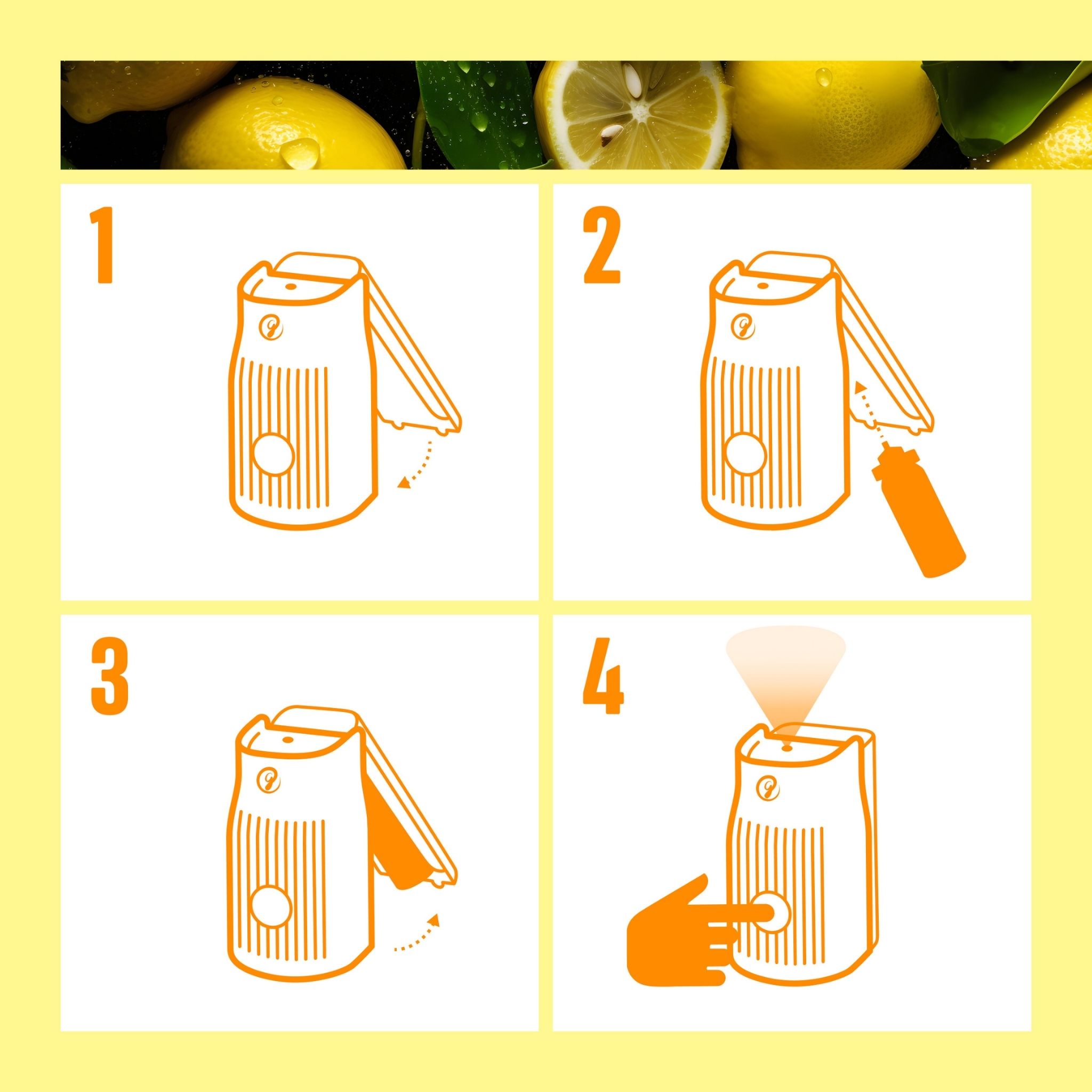 1

2

3

4